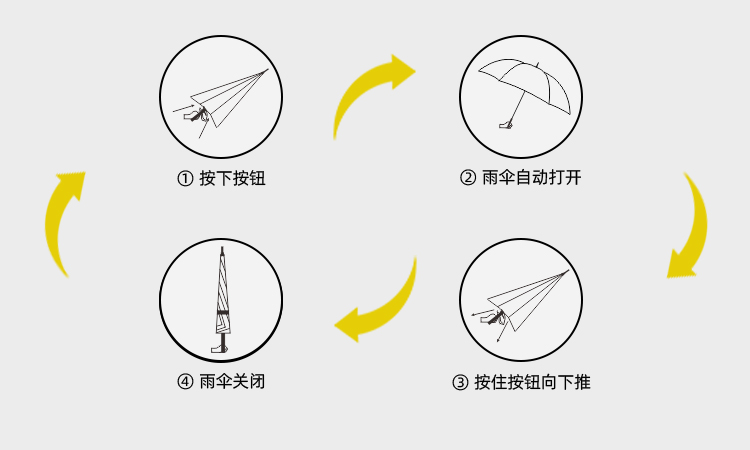 ① 按下按钮

② 雨伞自动打开

③ 按住按钮向下推

④ 雨伞关闭