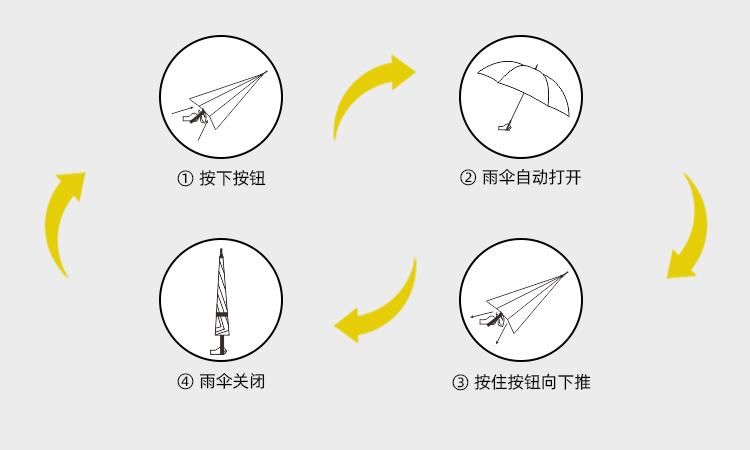 ① 按下按钮

② 雨伞自动打开

③ 按住按钮向下推

④ 雨伞关闭