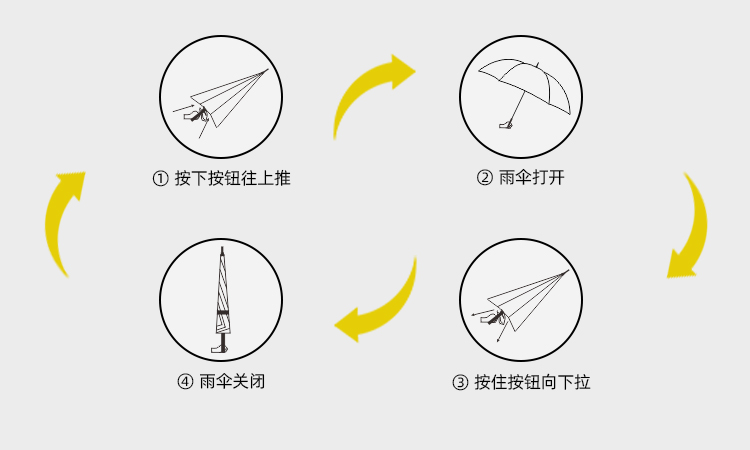 ① 按下按钮往上推

② 雨伞打开

③ 按住按钮向下拉

④ 雨伞关闭