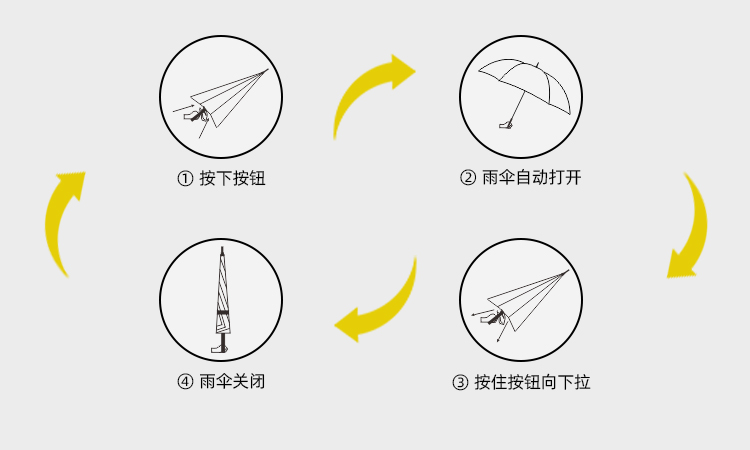 ① 按下按钮

② 雨伞自动打开

③ 按住按钮向下拉

④ 雨伞关闭