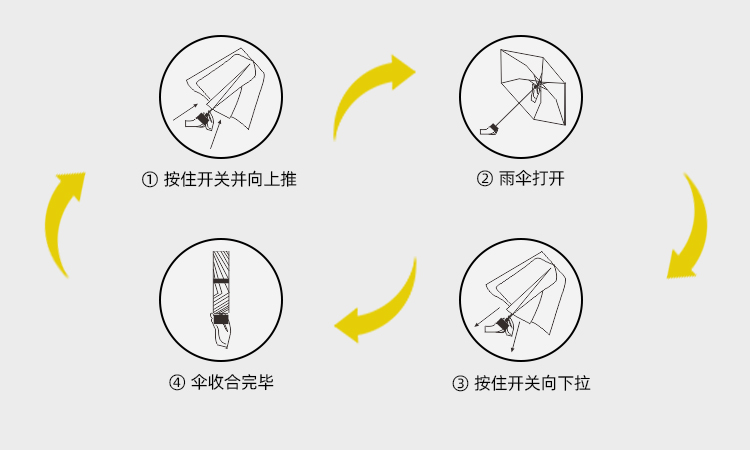 ① 按住开关并向上推

② 雨伞打开

③ 按住开关向下拉

④ 伞收合完毕