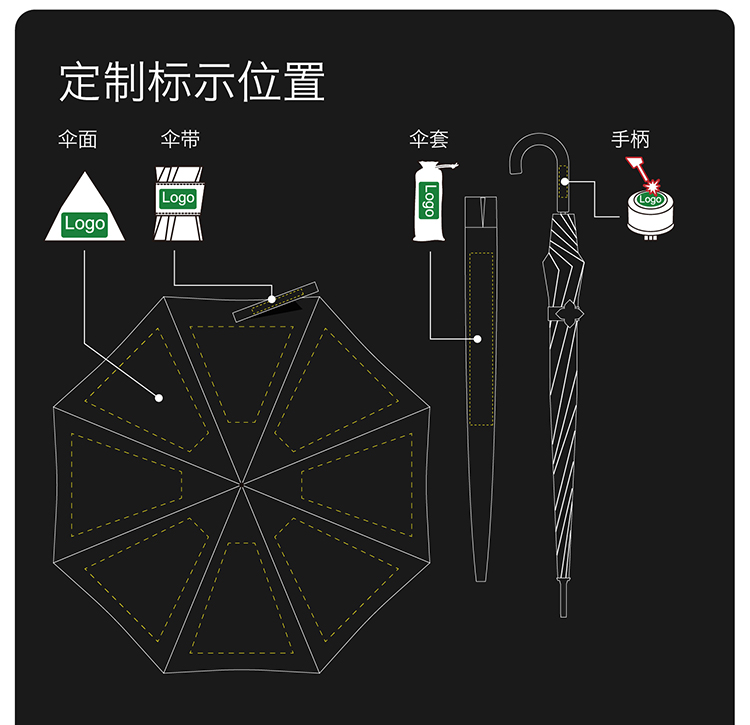 定制标示位置

伞面

Logo

伞带

Logo

伞套

Logo

手柄

Logo